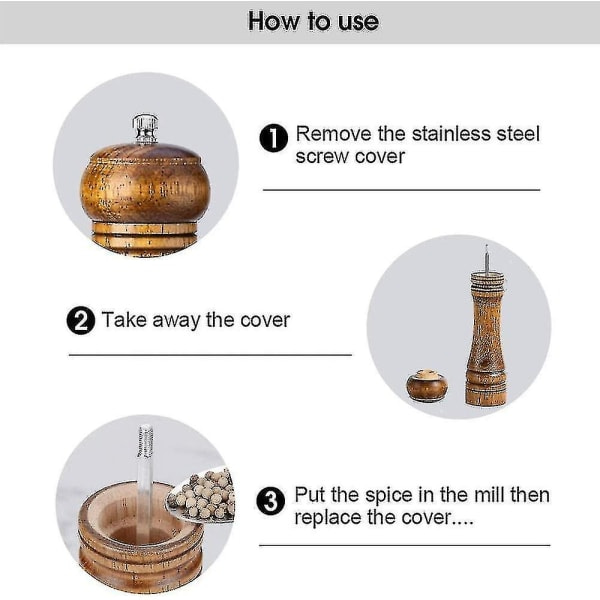 How to use

1 Remove the stainless steel screw cover

2 Take away the cover

3 Put the spice in the mill then replace the cover....