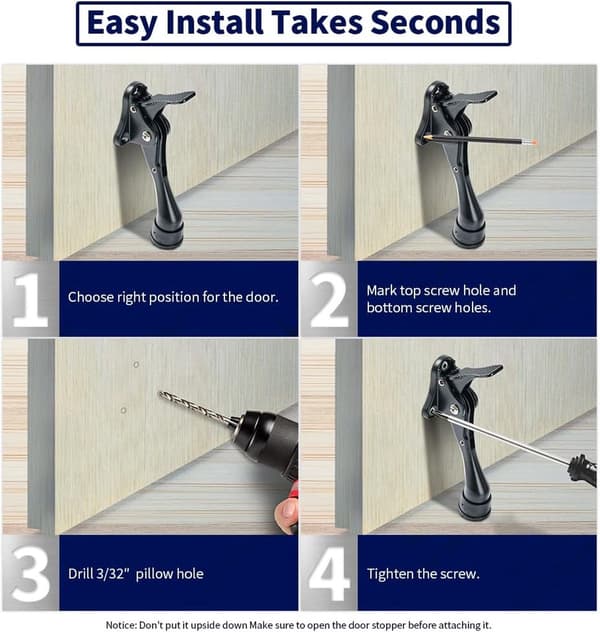 Easy Install Takes Seconds

1 Choose right position for the door.

2 Mark top screw hole and bottom screw holes.

3 Drill 3/32" pillow hole

4 Tighten the screw.

Notice: Don't put it upside down Make sure to open the door stopper before attaching it.