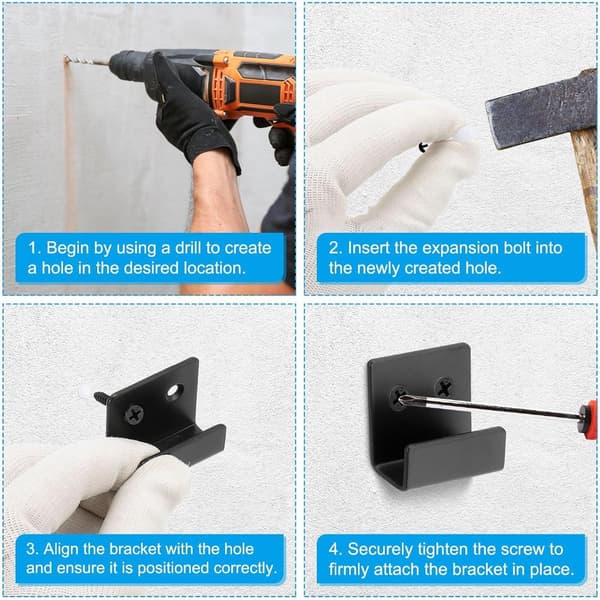 1. Begin by using a drill to create a hole in the desired location.

2. Insert the expansion bolt into the newly created hole.

3. Align the bracket with the hole and ensure it is positioned correctly.

4. Securely tighten the screw to firmly attach the bracket in place.