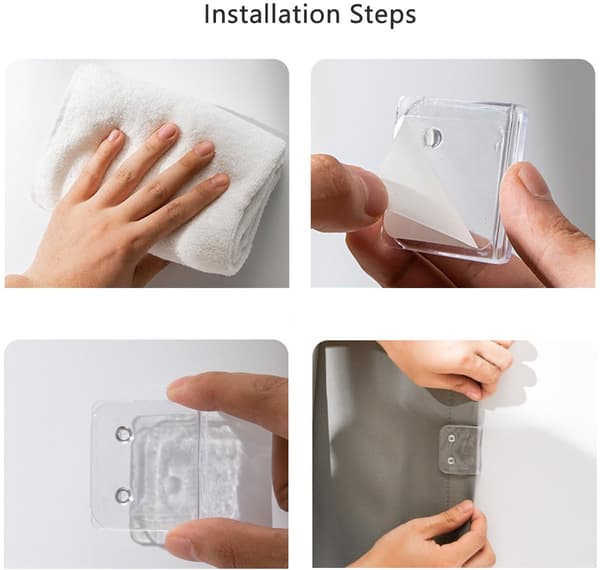 Installation Steps