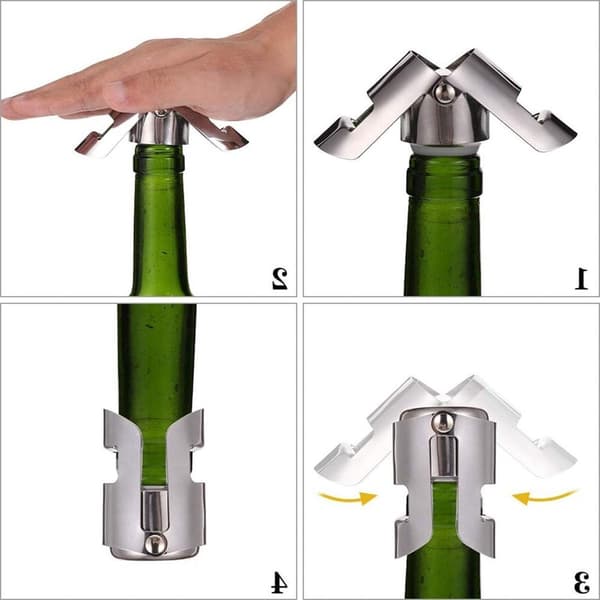 2

1

4

3