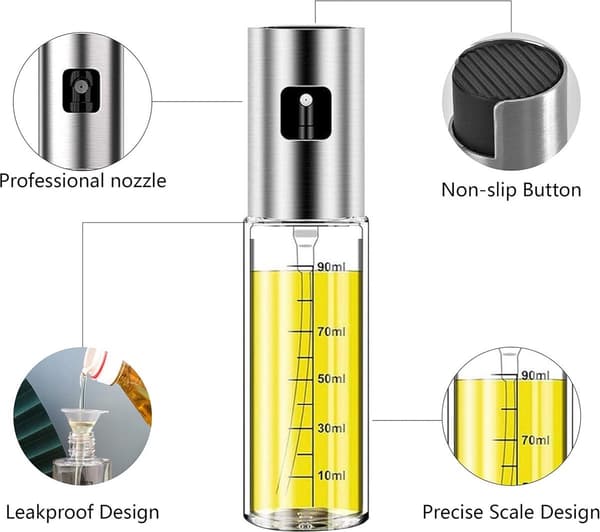 Professional nozzle

Non-slip Button

90ml
70ml
50ml
30ml
10ml

90ml
70ml

Leakproof Design

Precise Scale Design