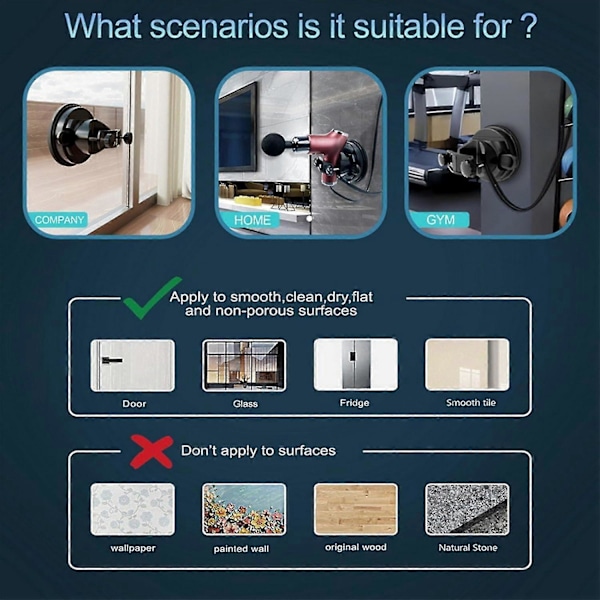 What scenarios is it suitable for ?

COMPANY

HOME

GYM

Apply to smooth,clean,dry,flat and non-porous surfaces

Door

Glass

Fridge

Smooth tile

Don't apply to surfaces

wallpaper

painted wall

original wood

Natural Stone