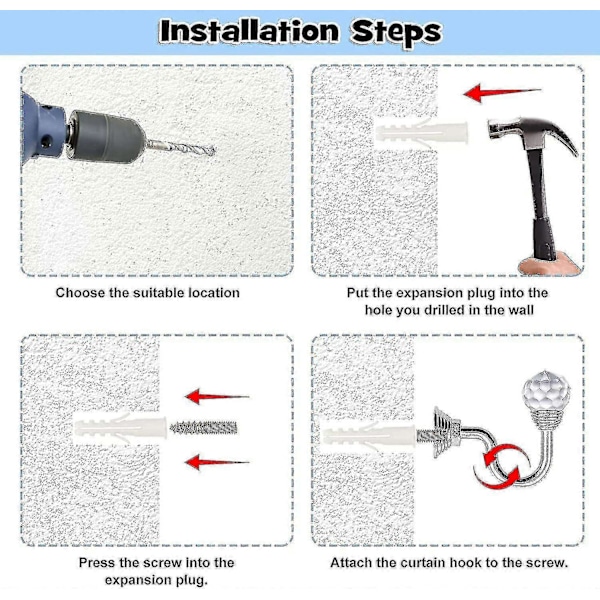 Installation Steps

Choose the suitable location

Put the expansion plug into the hole you drilled in the wall

Press the screw into the expansion plug.

Attach the curtain hook to the screw.