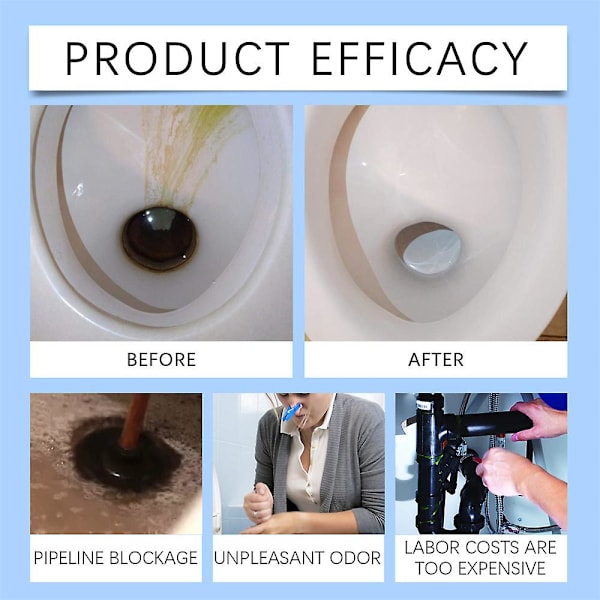 PRODUCT EFFICACY

BEFORE

AFTER

PIPELINE BLOCKAGE

UNPLEASANT ODOR

LABOR COSTS ARE TOO EXPENSIVE