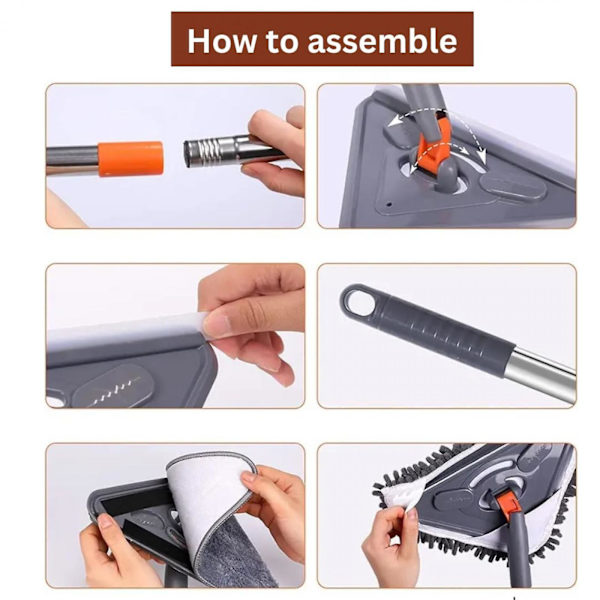 How to assemble