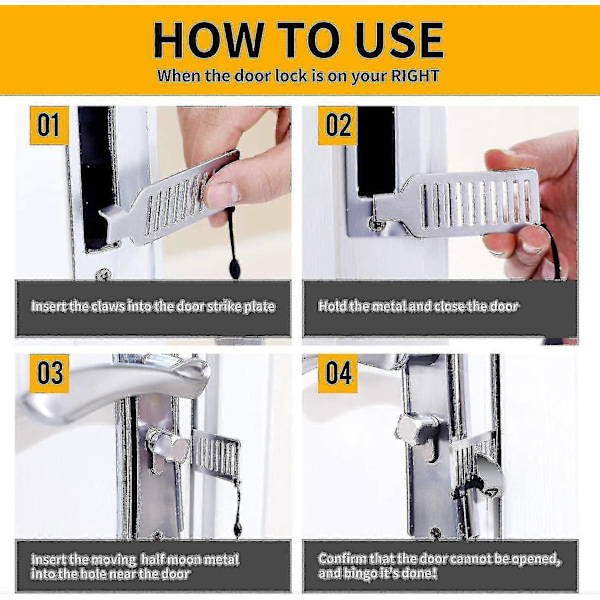 HOW TO USE
When the door lock is on your RIGHT

01
Insert the claws into the door strike plate

02
Hold the metal and close the door

03
Insert the moving half moon metal into the hole near the door

04
Confirm that the door cannot be opened, and bingo it's done!