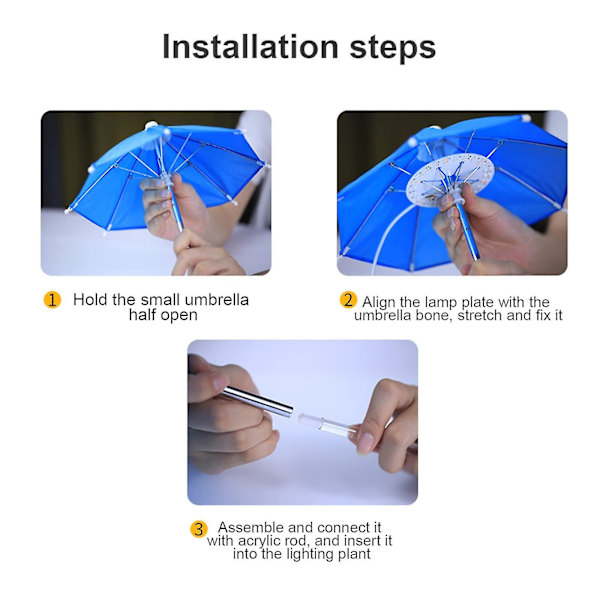 Installation steps

1 Hold the small umbrella half open

2 Align the lamp plate with the umbrella bone, stretch and fix it

3 Assemble and connect it with acrylic rod, and insert it into the lighting plant