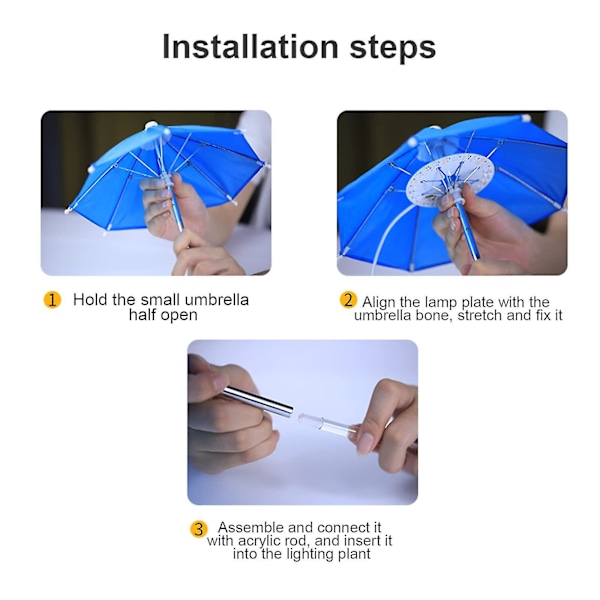 Installation steps

1 Hold the small umbrella half open

2 Align the lamp plate with the umbrella bone, stretch and fix it

3 Assemble and connect it with acrylic rod, and insert it into the lighting plant