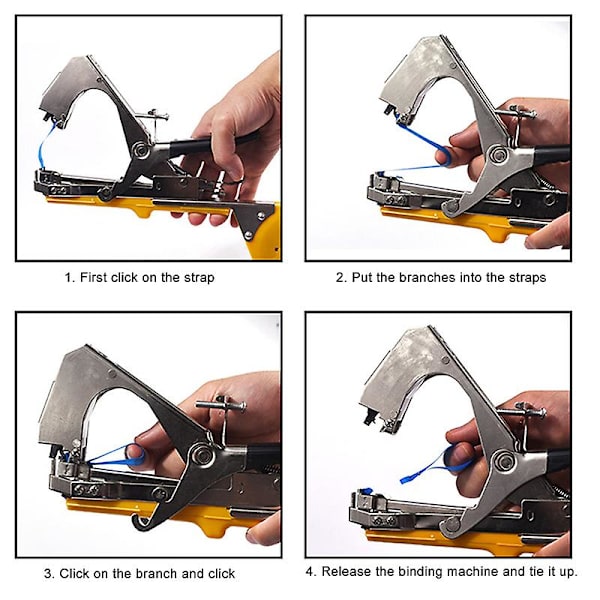 1. First click on the strap

2. Put the branches into the straps

3. Click on the branch and click

4. Release the binding machine and tie it up.