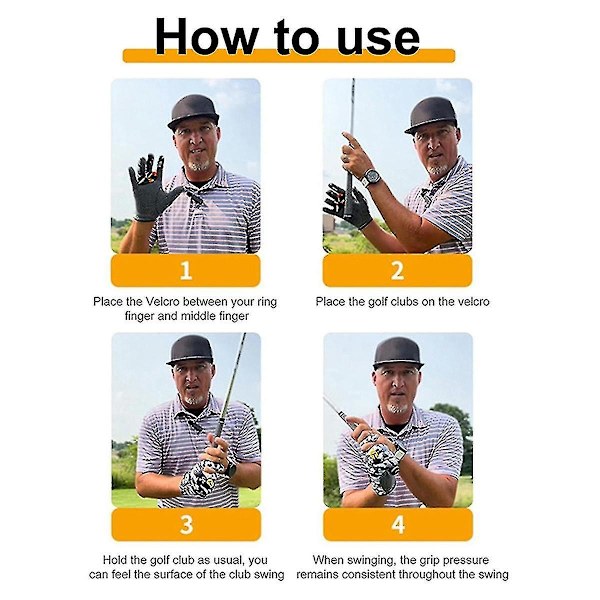 How to use

1

Place the Velcro between your ring finger and middle finger

2

Place the golf clubs on the velcro

3

Hold the golf club as usual, you can feel the surface of the club swing

4

When swinging, the grip pressure remains consistent throughout the swing