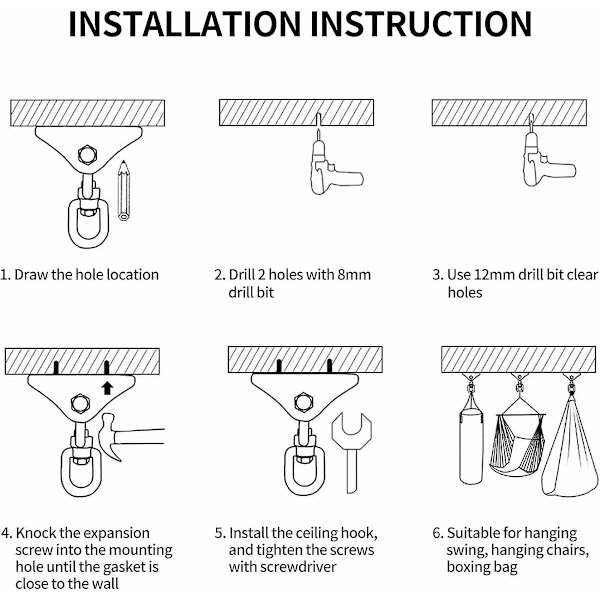 INSTALLATION INSTRUCTION

1. Draw the hole location

2. Drill 2 holes with 8mm drill bit

3. Use 12mm drill bit clear holes

4. Knock the expansion screw into the mounting hole until the gasket is close to the wall

5. Install the ceiling hook, and tighten the screws with screwdriver

6. Suitable for hanging swing, hanging chairs, boxing bag