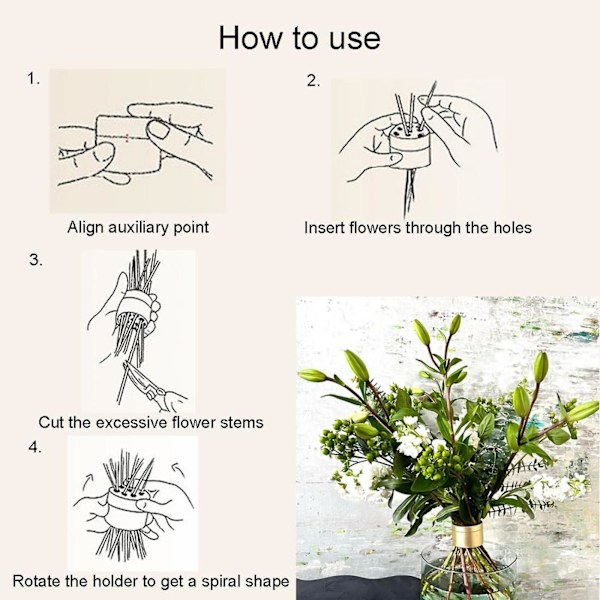 How to use

1.

Align auxiliary point

2.

Insert flowers through the holes

3.

Cut the excessive flower stems

4.

Rotate the holder to get a spiral shape