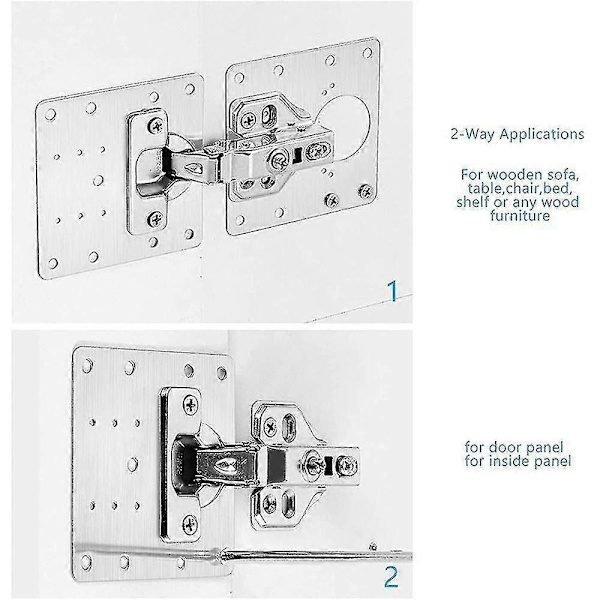 2-Way Applications

For wooden sofa, table,chair,bed, shelf or any wood furniture

1

for door panel
for inside panel

2