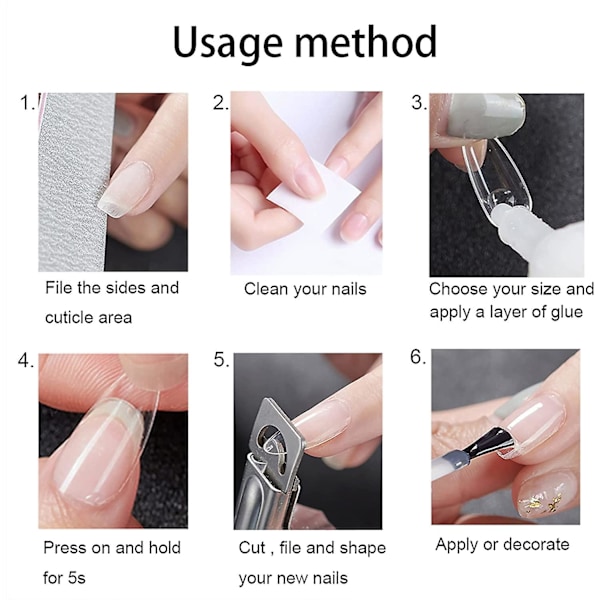 Usage method

1.
File the sides and cuticle area

2.
Clean your nails

3.
Choose your size and apply a layer of glue

4.
Press on and hold for 5s

5.
Cut , file and shape your new nails

6.
Apply or decorate