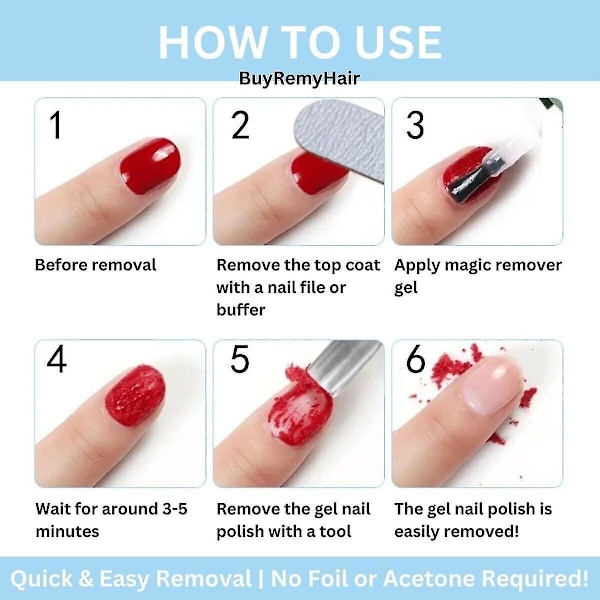 HOW TO USE

BuyRemyHair

1

Before removal

2

Remove the top coat with a nail file or buffer

3

Apply magic remover gel

4

Wait for around 3-5 minutes

5

Remove the gel nail polish with a tool

6

The gel nail polish is easily removed!

Quick & Easy Removal | No Foil or Acetone Required!