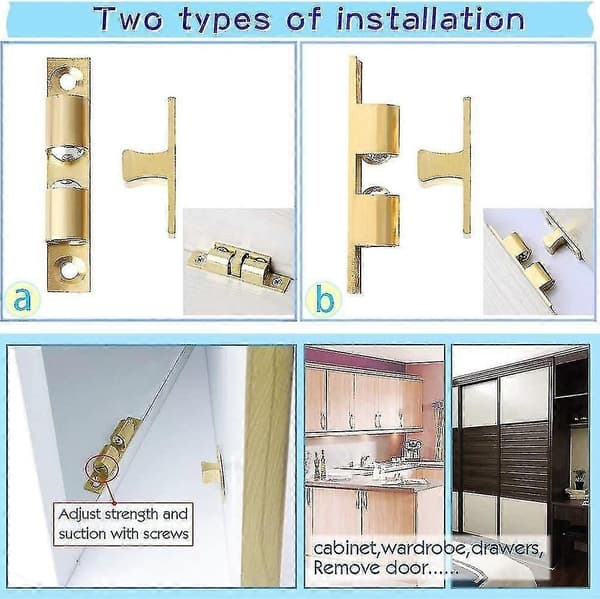 Two types of installation

a

b

Adjust strength and suction with screws

cabinet,wardrobe,drawers, Remove door......