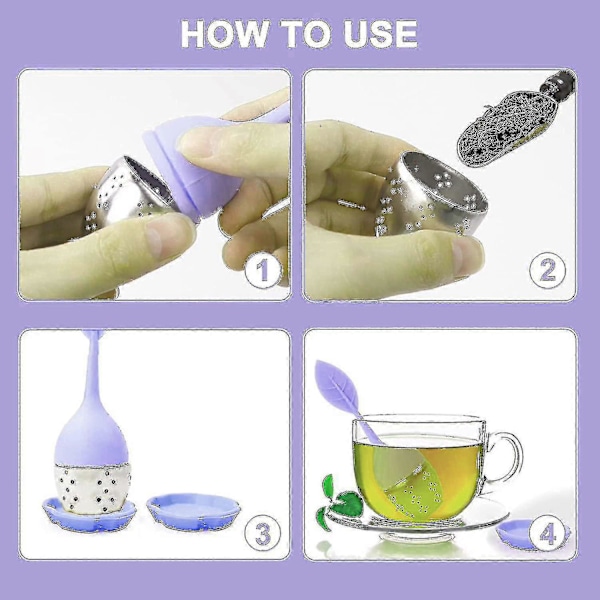 HOW TO USE

1

2

3

4