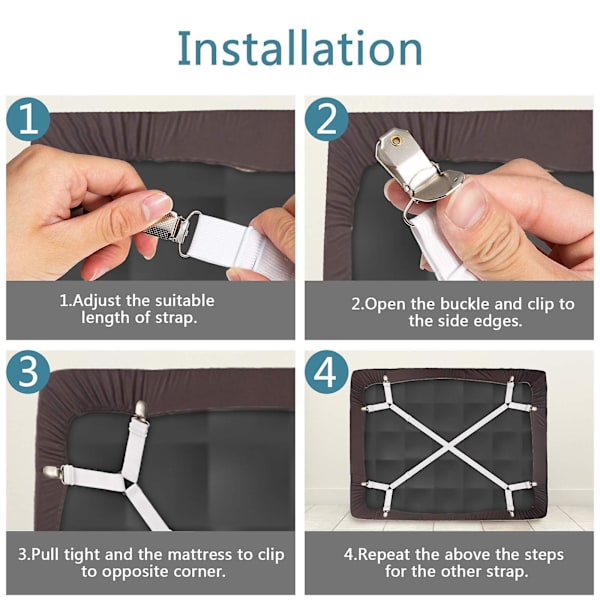 Installation

1

1.Adjust the suitable length of strap.

2

2.Open the buckle and clip to the side edges.

3

3.Pull tight and the mattress to clip to opposite corner.

4

4.Repeat the above the steps for the other strap.