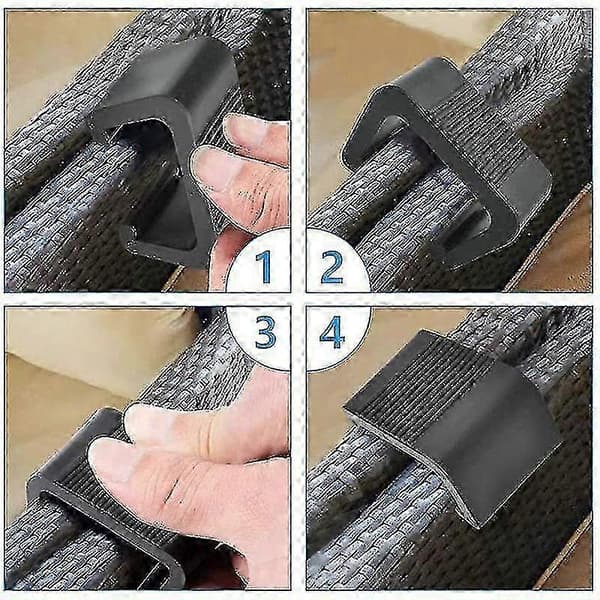 1
2
3
4