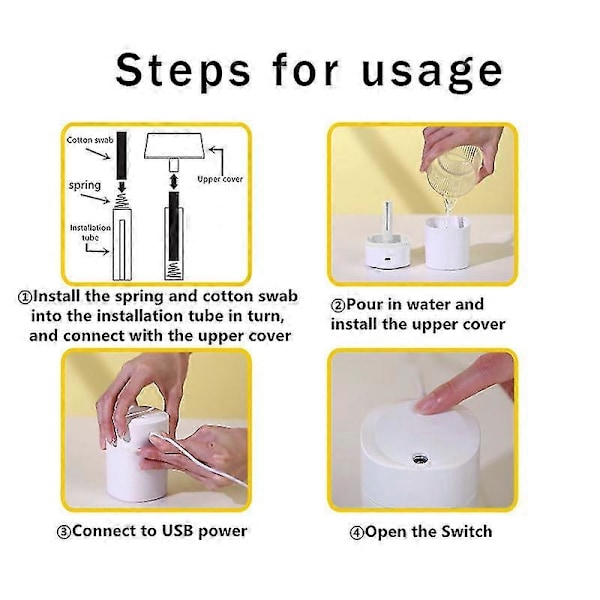 Steps for usage

Cotton swab

spring

Installation tube

Upper cover

①Install the spring and cotton swab into the installation tube in turn, and connect with the upper cover

②Pour in water and install the upper cover

③Connect to USB power

④Open the Switch