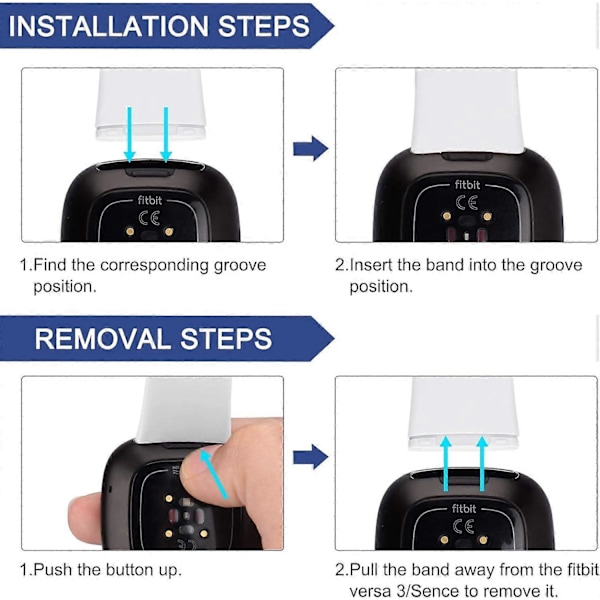 INSTALLATION STEPS

fitbit
CE

fitbit
CE

1.Find the corresponding groove position.

2.Insert the band into the groove position.

REMOVAL STEPS

fitbit
CE

1.Push the button up.

2.Pull the band away from the fitbit versa 3/Sence to remove it.