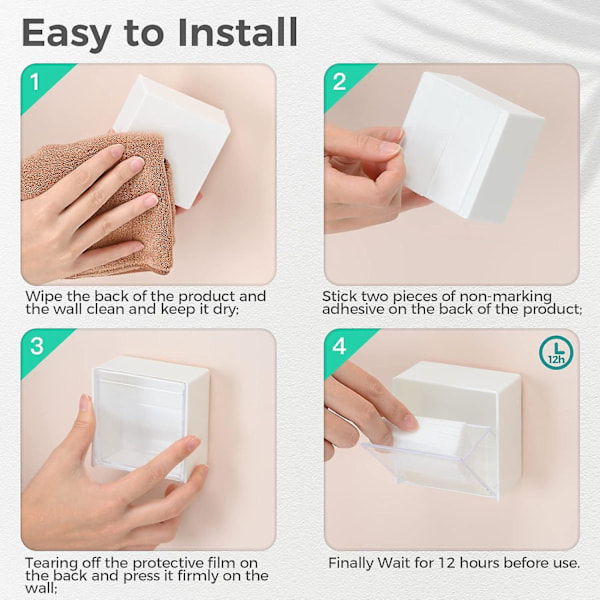 Easy to Install

1

Wipe the back of the product and the wall clean and keep it dry;

2

Stick two pieces of non-marking adhesive on the back of the product;

3

Tearing off the protective film on the back and press it firmly on the wall;

4

12h

Finally Wait for 12 hours before use.