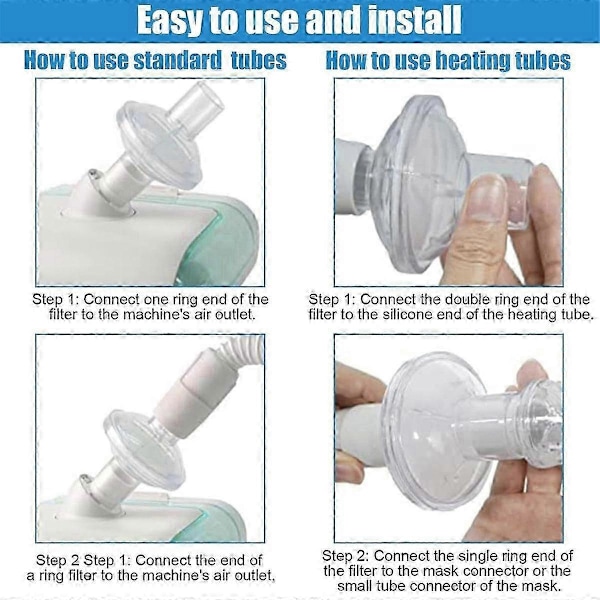 Easy to use and install

How to use standard tubes

Step 1: Connect one ring end of the filter to the machine's air outlet.

Step 2 Step 1: Connect the end of a ring filter to the machine's air outlet.

How to use heating tubes

Step 1: Connect the double ring end of the filter to the silicone end of the heating tube.

Step 2: Connect the single ring end of the filter to the mask connector or the small tube connector of the mask.