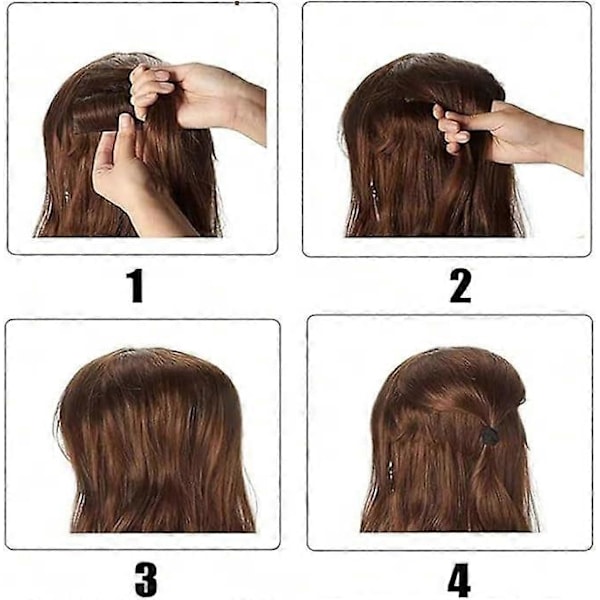 1

2

3

4