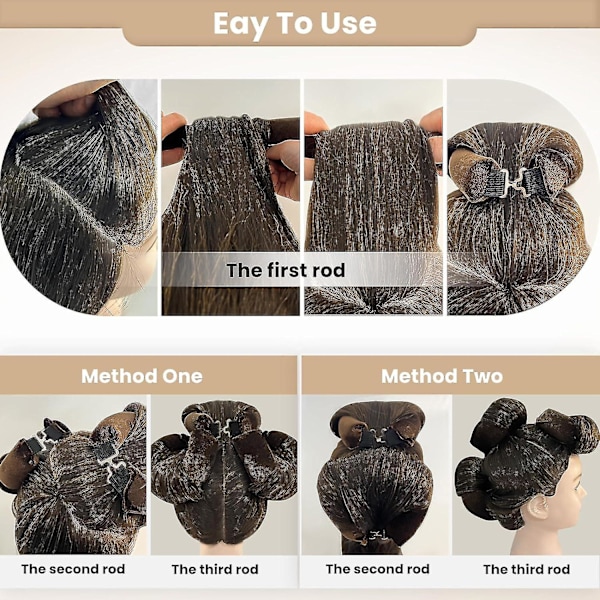 Eay To Use

The first rod

Method One

The second rod

The third rod

Method Two

The second rod

The third rod