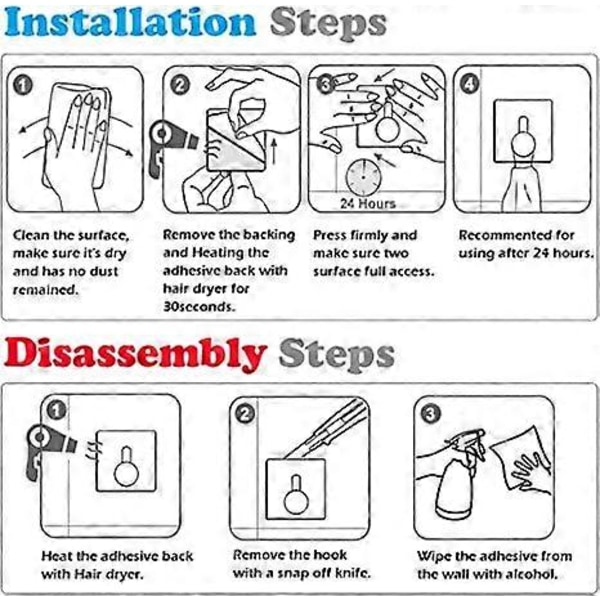 Installation Steps

1

Clean the surface, make sure it's dry and has no dust remained.

2

Remove the backing and Heating the adhesive back with hair dryer for 30seconds.

3

24 Hours

Press firmly and make sure two surface full access.

4

Recommented for using after 24 hours.

Disassembly Steps

1

Heat the adhesive back with Hair dryer.

2

Remove the hook with a snap off knife.

3

Wipe the adhesive from the wall with alcohol.