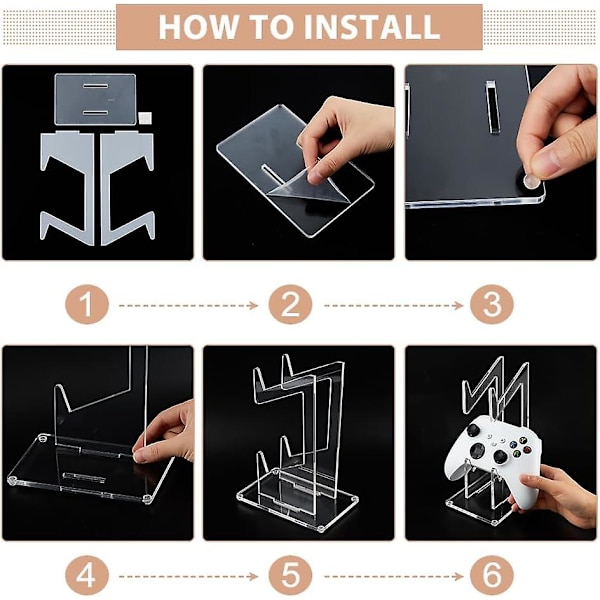 HOW TO INSTALL

1

2

3

4

5

6