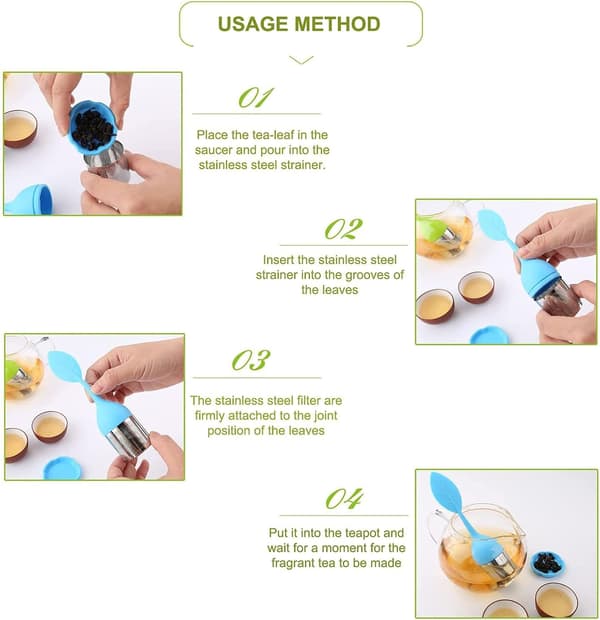 USAGE METHOD

01

Place the tea-leaf in the saucer and pour into the stainless steel strainer.

02

Insert the stainless steel strainer into the grooves of the leaves

03

The stainless steel filter are firmly attached to the joint position of the leaves

04

Put it into the teapot and wait for a moment for the fragrant tea to be made