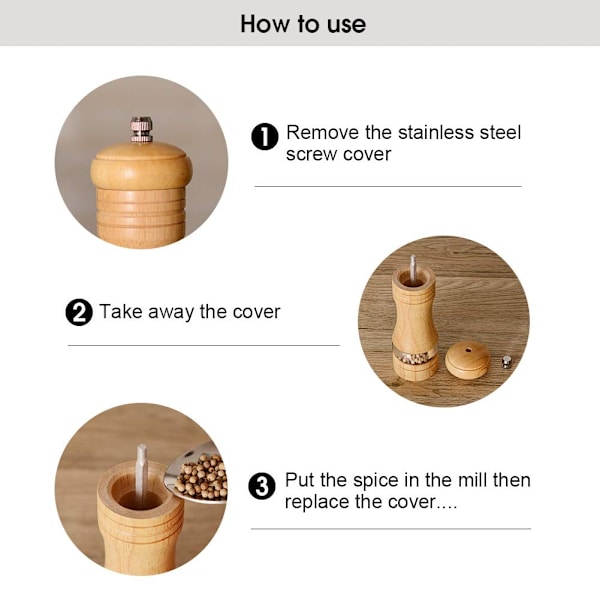 How to use

1 Remove the stainless steel screw cover

2 Take away the cover

3 Put the spice in the mill then replace the cover....