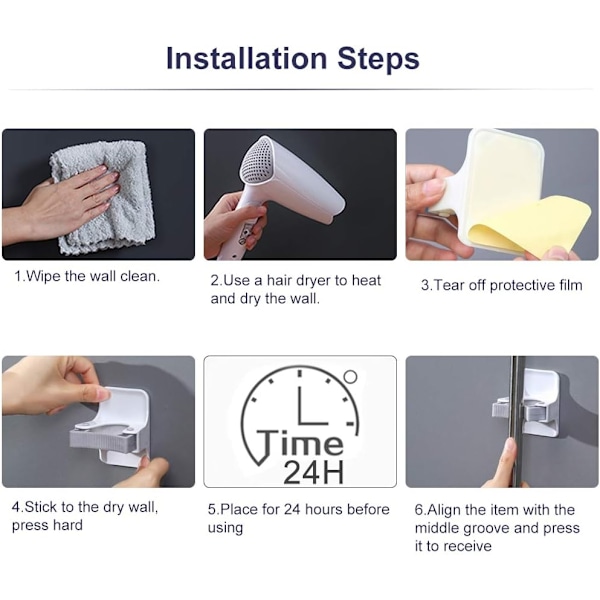 Installation Steps

1.Wipe the wall clean.

2.Use a hair dryer to heat and dry the wall.

3.Tear off protective film

Time
24H

4.Stick to the dry wall, press hard

5.Place for 24 hours before using

6.Align the item with the middle groove and press it to receive