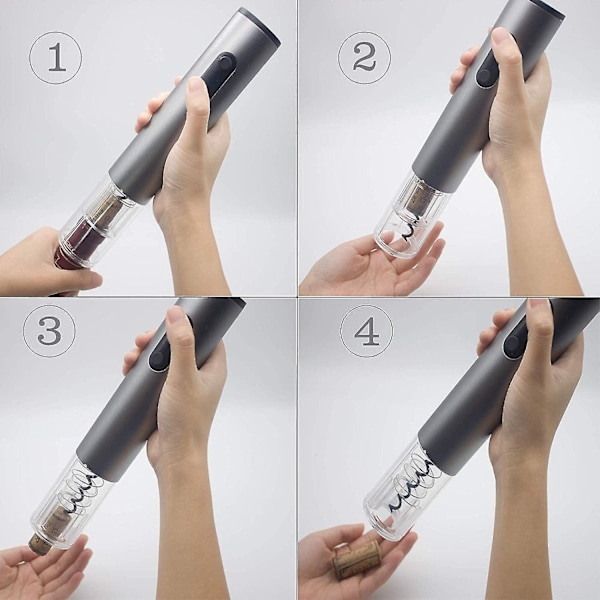 1

2

3

4