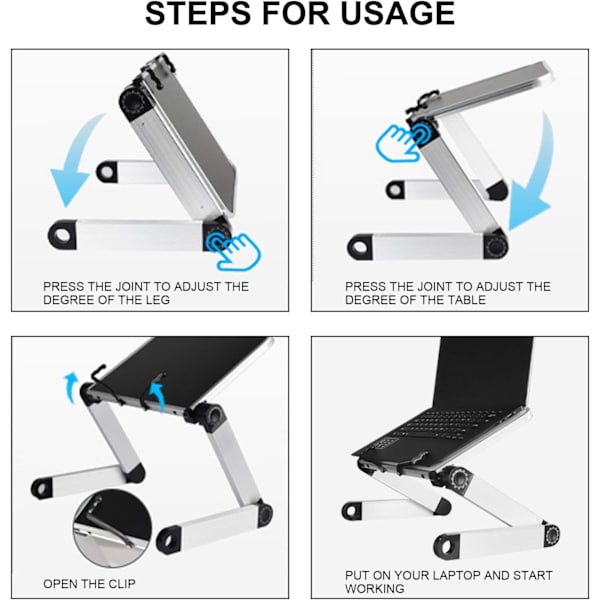 STEPS FOR USAGE

PRESS THE JOINT TO ADJUST THE DEGREE OF THE LEG

PRESS THE JOINT TO ADJUST THE DEGREE OF THE TABLE

OPEN THE CLIP

PUT ON YOUR LAPTOP AND START WORKING