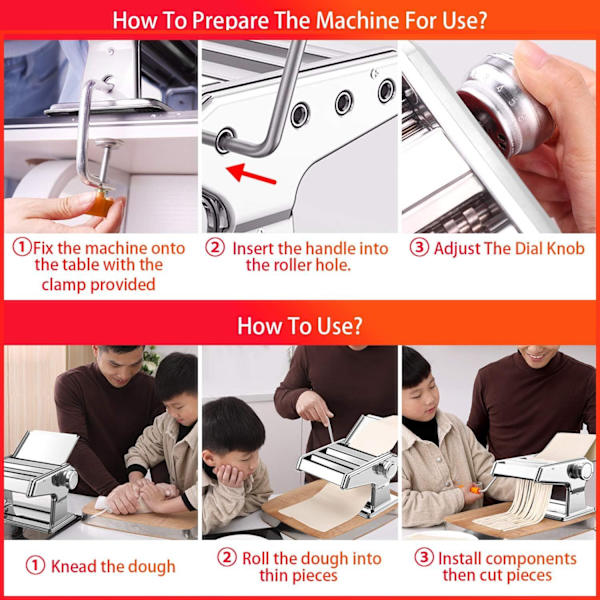 How To Prepare The Machine For Use?

①Fix the machine onto the table with the clamp provided

② Insert the handle into the roller hole.

③ Adjust The Dial Knob

How To Use?

① Knead the dough

② Roll the dough into thin pieces

③ Install components then cut pieces