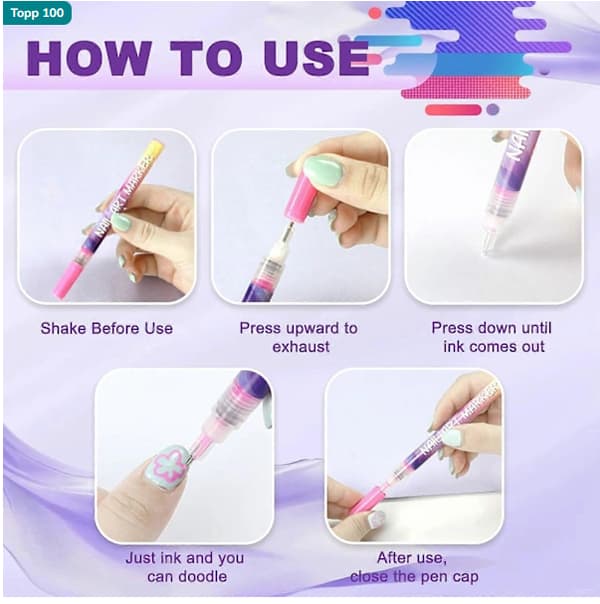 Topp 100

HOW TO USE

NAIL ART MARKER

Shake Before Use

Press upward to exhaust

NAI

Press down until ink comes out

Just ink and you can doodle

NAIL ART MARKER

After use, close the pen cap