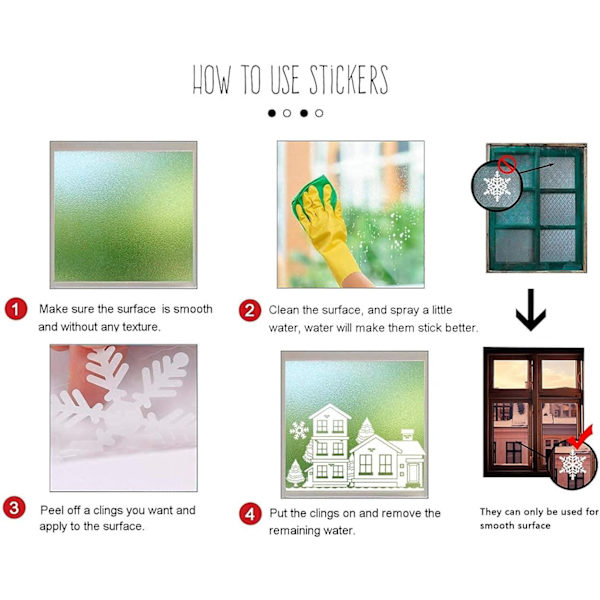 HOW TO USE STICKERS

1 Make sure the surface is smooth and without any texture.

2 Clean the surface, and spray a little water, water will make them stick better.

3 Peel off a clings you want and apply to the surface.

4 Put the clings on and remove the remaining water.

They can only be used for smooth surface