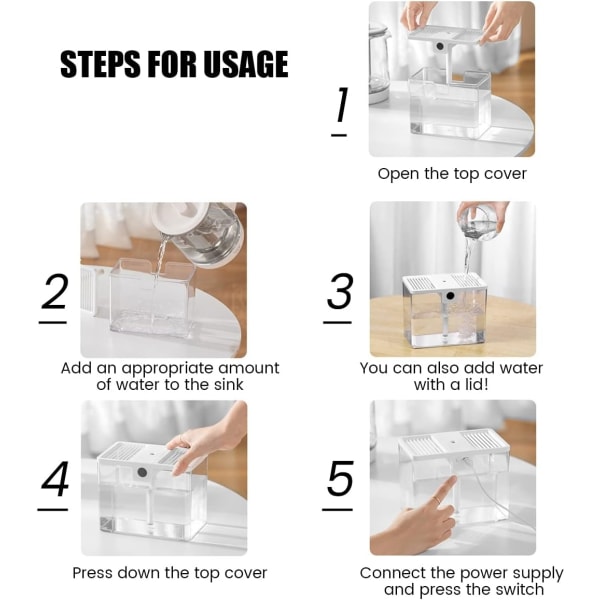 STEPS FOR USAGE

1

Open the top cover

2

Add an appropriate amount of water to the sink

3

You can also add water with a lid!

4

Press down the top cover

5

Connect the power supply and press the switch