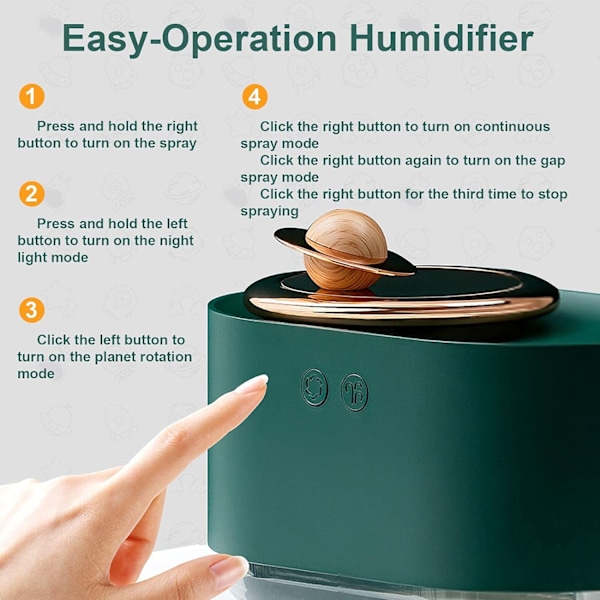 Easy-Operation Humidifier

1

Press and hold the right button to turn on the spray

2

Press and hold the left button to turn on the night light mode

3

Click the left button to turn on the planet rotation mode

4

Click the right button to turn on continuous spray mode

Click the right button again to turn on the gap spray mode

Click the right button for the third time to stop spraying