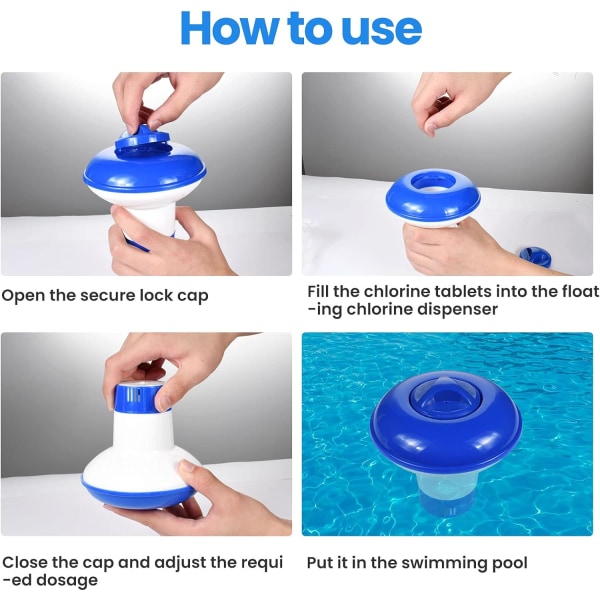 How to use

Open the secure lock cap

Fill the chlorine tablets into the float -ing chlorine dispenser

Close the cap and adjust the requi -ed dosage

Put it in the swimming pool