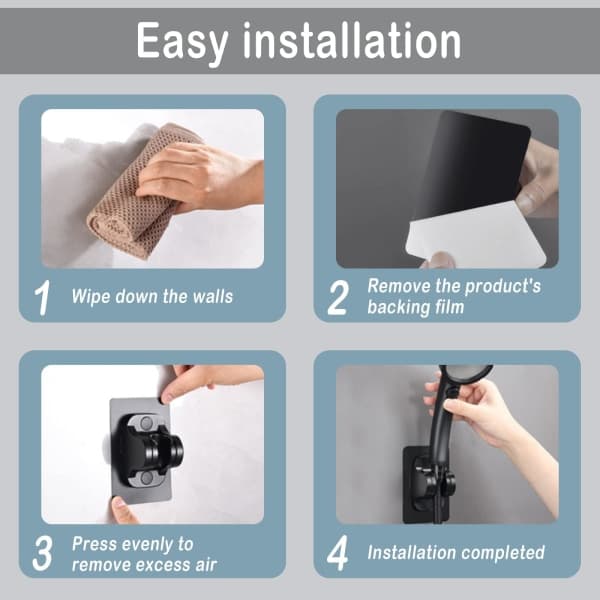 Easy installation

1 Wipe down the walls

2 Remove the product's backing film

3 Press evenly to remove excess air

4 Installation completed