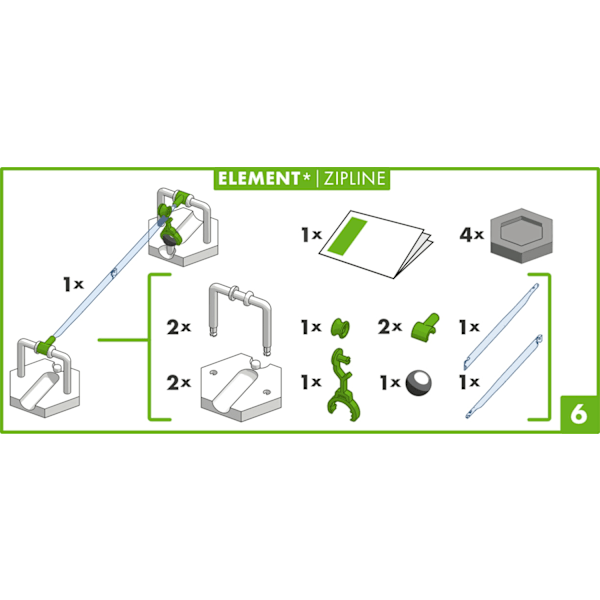 ELEMENT* | ZIPLINE

1x

1x

4x

2x

1x

2x

1x

2x

1x

1x

1x

6