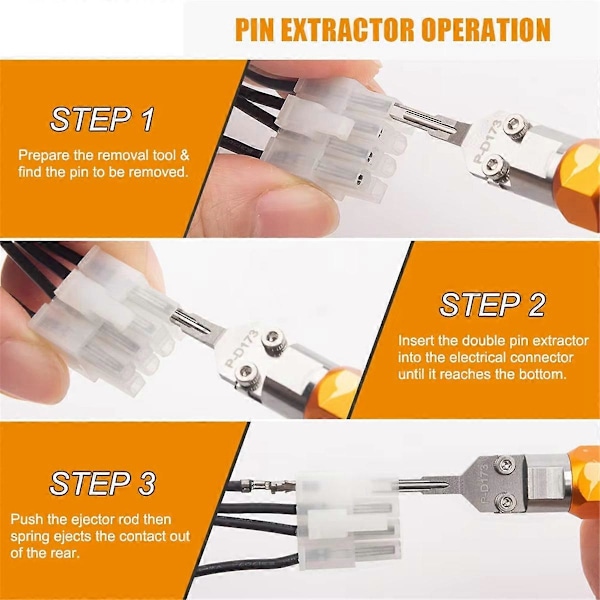 PIN EXTRACTOR OPERATION

STEP 1

Prepare the removal tool & find the pin to be removed.

P-D173

P-D173

STEP 2

Insert the double pin extractor into the electrical connector until it reaches the bottom.

STEP 3

Push the ejector rod then spring ejects the contact out of the rear.

P-D173