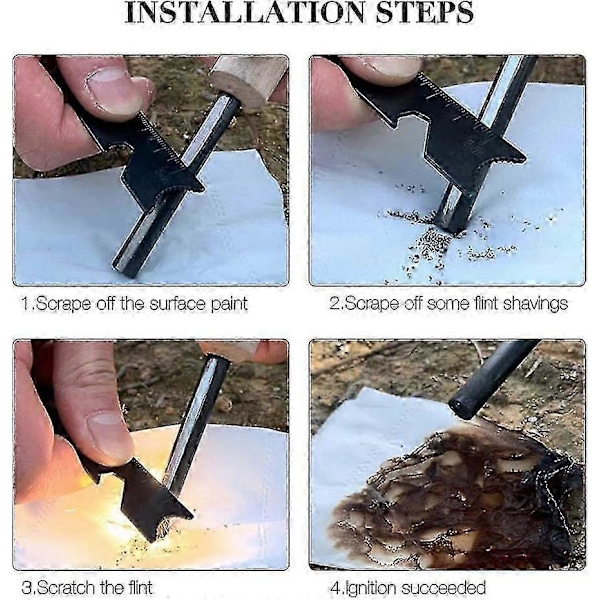 INSTALLATION STEPS

1.Scrape off the surface paint

2.Scrape off some flint shavings

3.Scratch the flint

4.Ignition succeeded