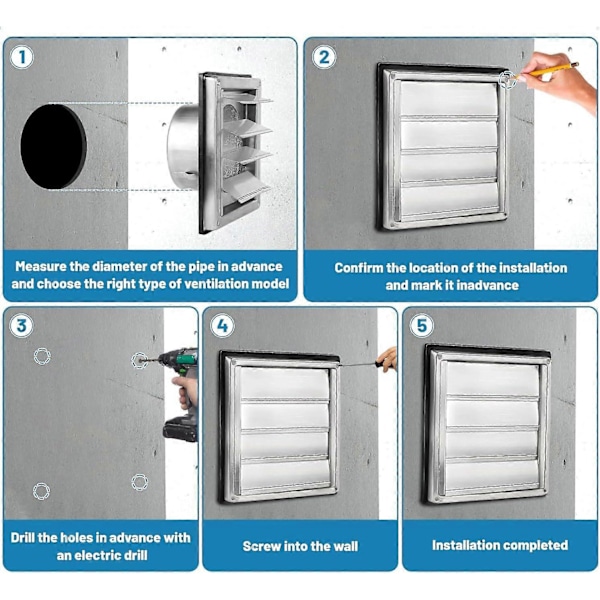 1

Measure the diameter of the pipe in advance and choose the right type of ventilation model

2

Confirm the location of the installation and mark it inadvance

3

Drill the holes in advance with an electric drill

4

Screw into the wall

5

Installation completed