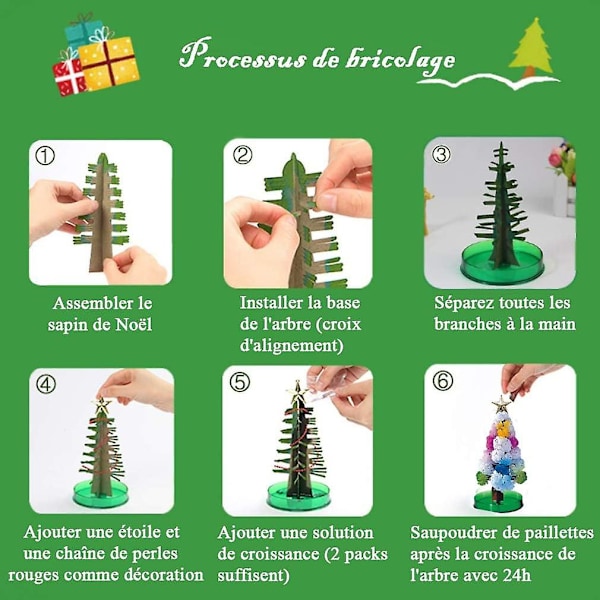 Processus de bricolage

①
Assembler le sapin de Noël

②
Installer la base de l'arbre (croix d'alignement)

③
Séparez toutes les branches à la main

④
Ajouter une étoile et une chaîne de perles rouges comme décoration

⑤
Ajouter une solution de croissance (2 packs suffisent)

⑥
Saupoudrer de paillettes après la croissance de l'arbre avec 24h