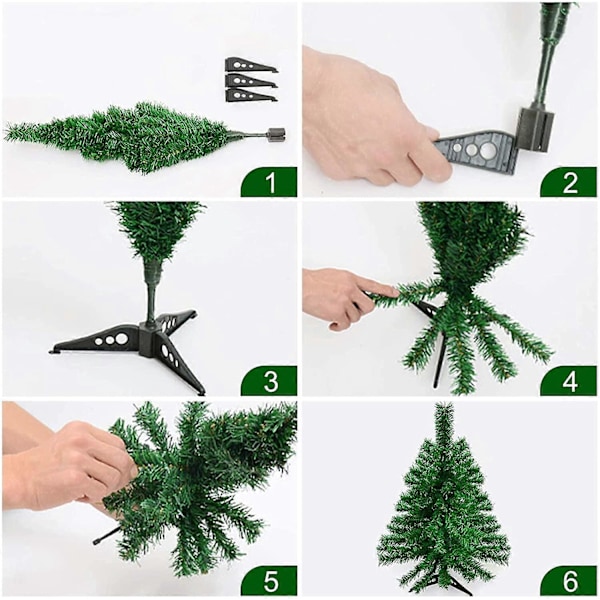 1

2

3

4

5

6